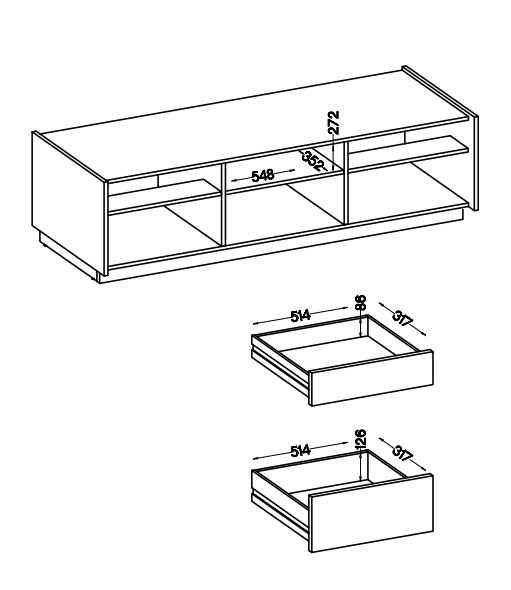 272
352
548
514
86
317
514
126
317